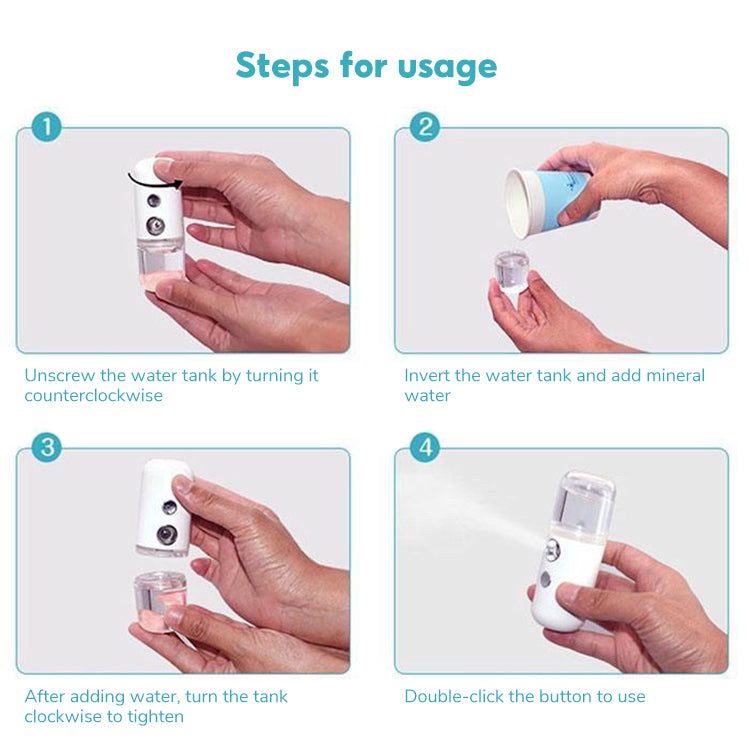 Steps for usage

1

Unscrew the water tank by turning it counterclockwise

2

Invert the water tank and add mineral water

3

After adding water, turn the tank clockwise to tighten

4

Double-click the button to use