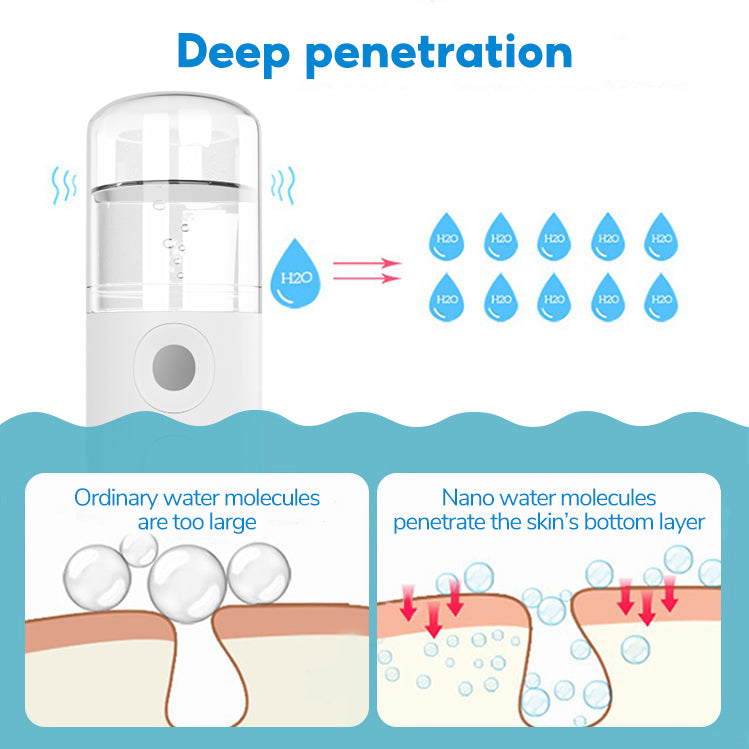 Deep penetration

H2O

H2O H2O H2O H2O H2O

H2O H2O H2O H2O H2O

Ordinary water molecules are too large

Nano water molecules penetrate the skin's bottom layer