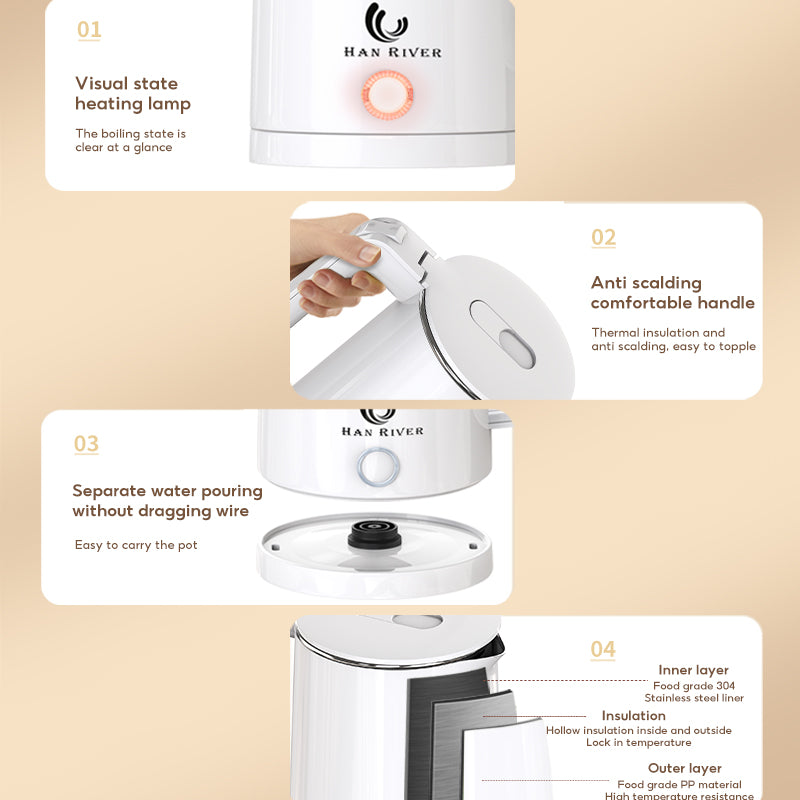 01

HAN RIVER

Visual state heating lamp

The boiling state is clear at a glance

02

Anti scalding comfortable handle

Thermal insulation and anti scalding, easy to topple

03

HAN RIVER

Separate water pouring without dragging wire

Easy to carry the pot

04

Inner layer
Food grade 304
Stainless steel liner

Insulation
Hollow insulation inside and outside
Lock in temperature

Outer layer
Food grade PP material
High temperature resistance